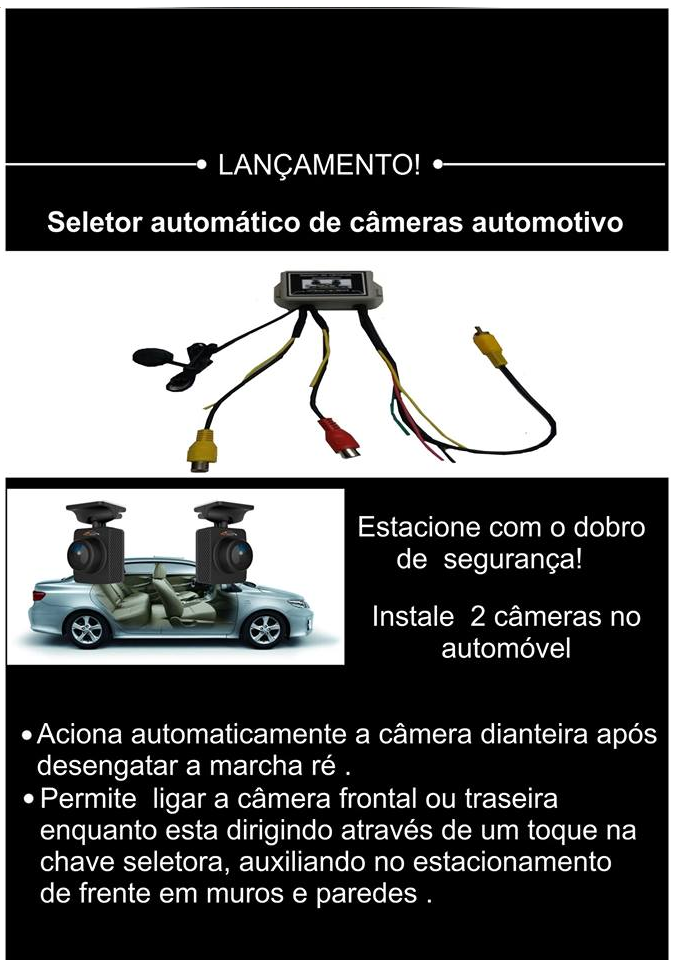 • LANÇAMENTO! •

Seletor automático de câmeras automotivo

Estacione com o dobro de segurança!

Instale 2 câmeras no automóvel

• Aciona automaticamente a câmera dianteira após desengatar a marcha ré .
• Permite ligar a câmera frontal ou traseira enquanto esta dirigindo através de um toque na chave seletora, auxiliando no estacionamento de frente em muros e paredes .